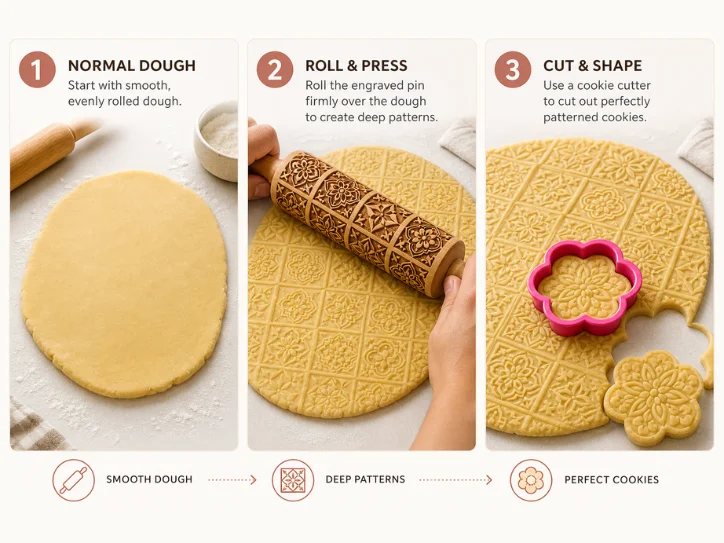 1 NORMAL DOUGH
Start with smooth, evenly rolled dough.

2 ROLL & PRESS
Roll the engraved pin firmly over the dough to create deep patterns.

3 CUT & SHAPE
Use a cookie cutter to cut out perfectly patterned cookies.

SMOOTH DOUGH

DEEP PATTERNS

PERFECT COOKIES